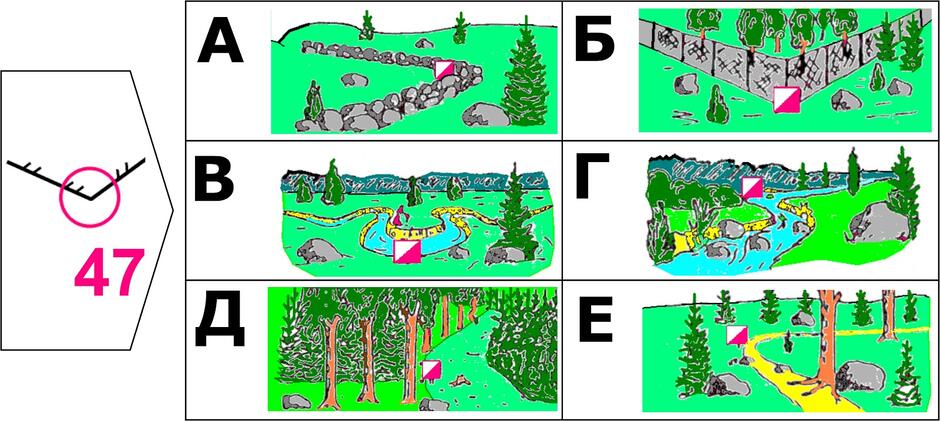 47

А

Б

В

Г

Д

Е