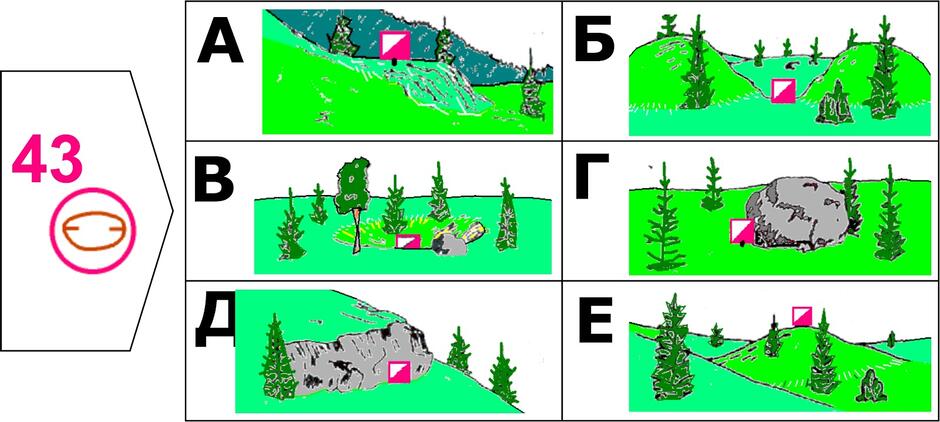 43

А

Б

В

Г

Д

Е