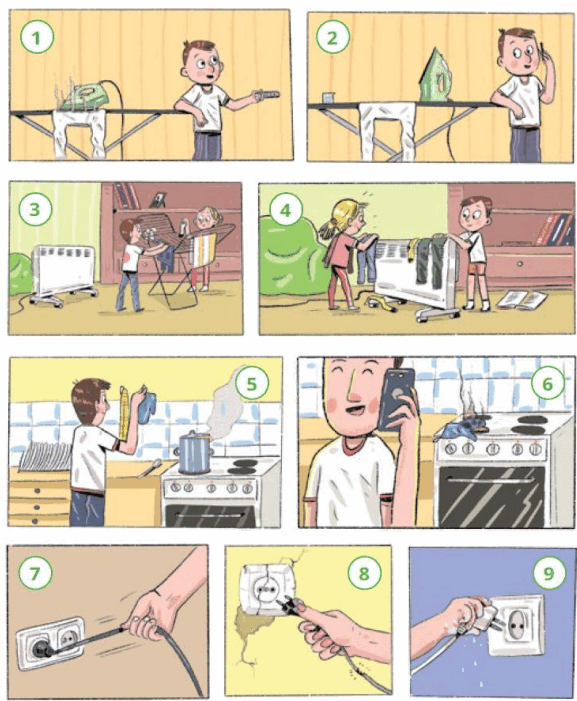 1
2
3
4
5
6
7
8
9