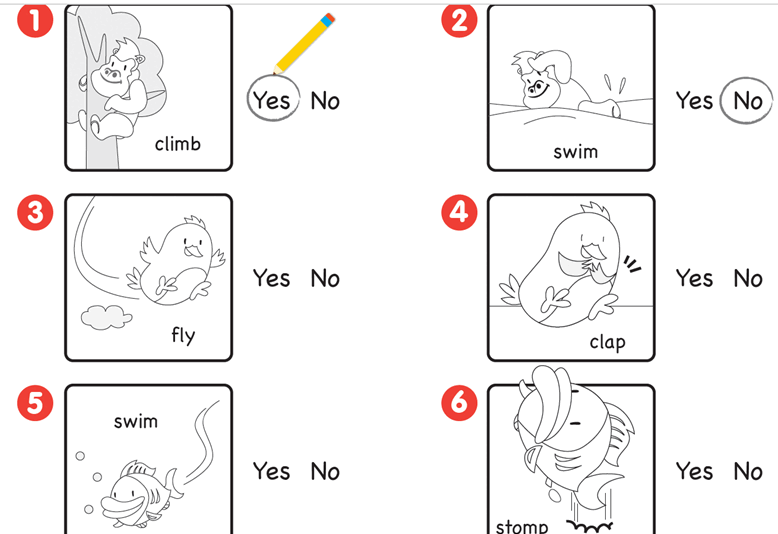 1
climb
Yes No

2
swim
Yes No

3
fly
Yes No

4
clap
Yes No

5
swim
Yes No

6
stomp
Yes No