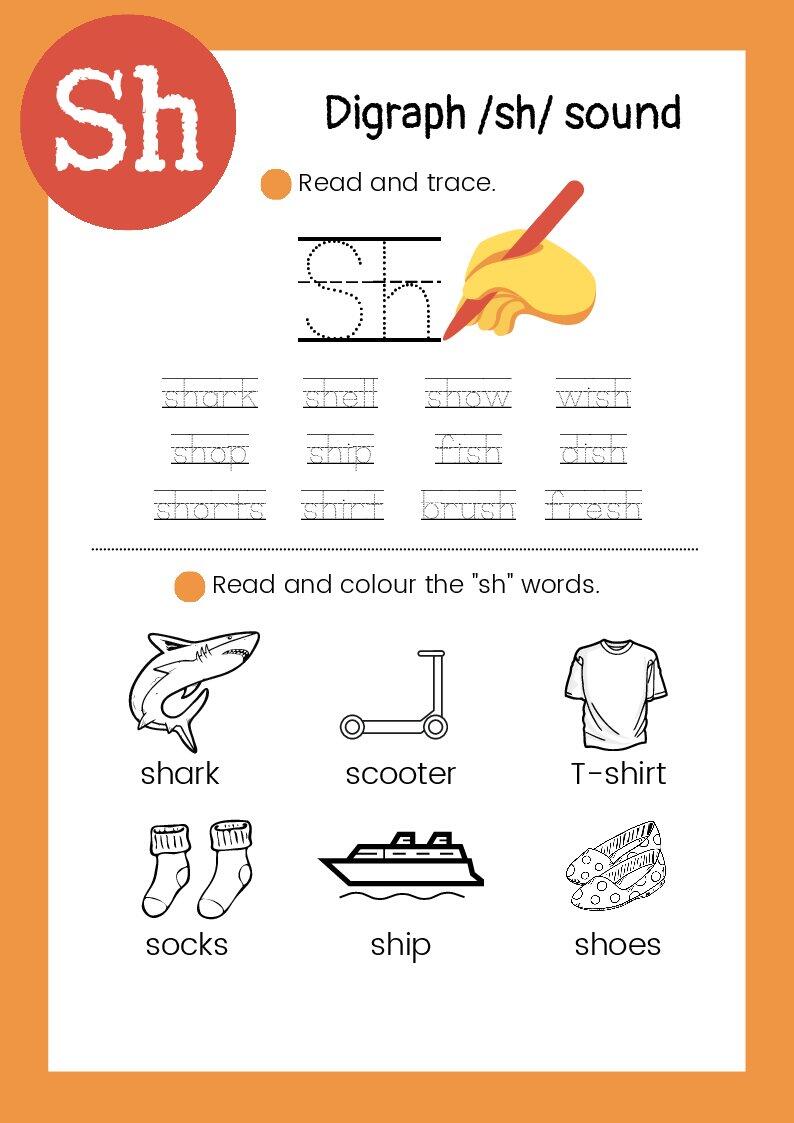 Sh

Digraph /sh/ sound

Read and trace.

Sh

shark shell show wish
shop ship fish dish
shorts shirt brush fresh

Read and colour the "sh" words.

shark scooter T-shirt
socks ship shoes